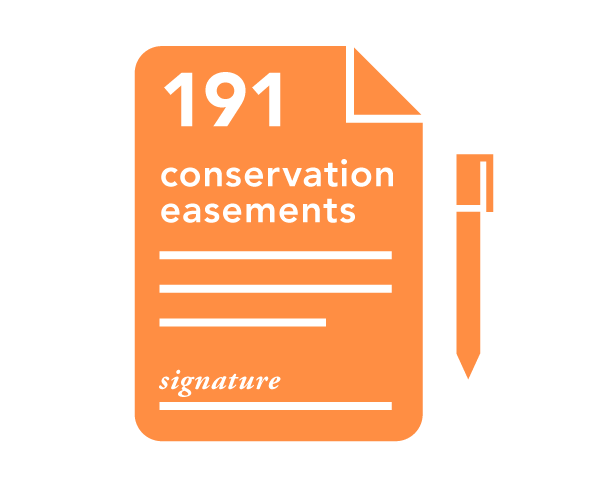 191

conservation easements

signature