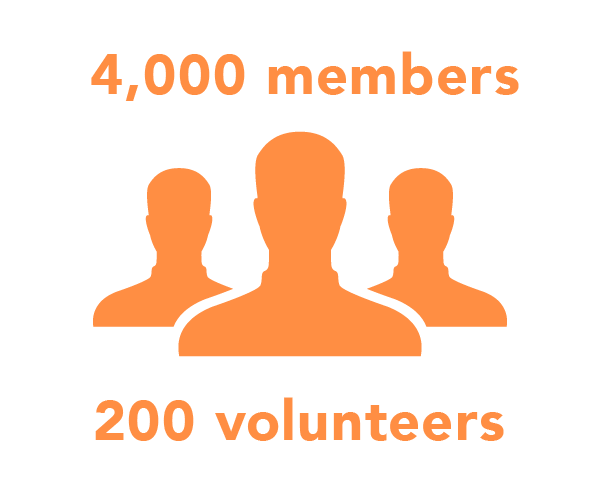 4,000 members

200 volunteers