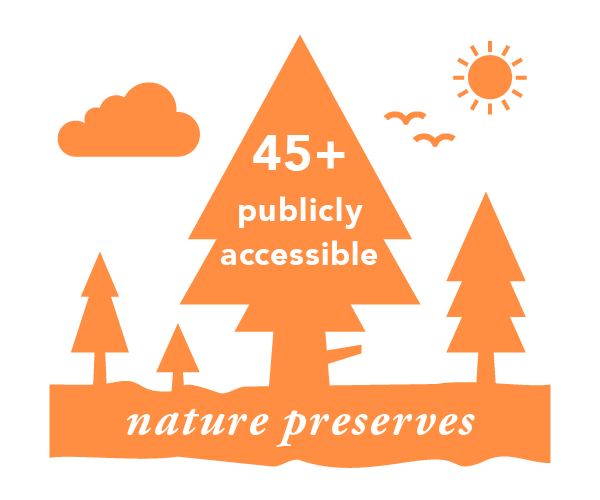 45+
publicly
accessible

nature preserves