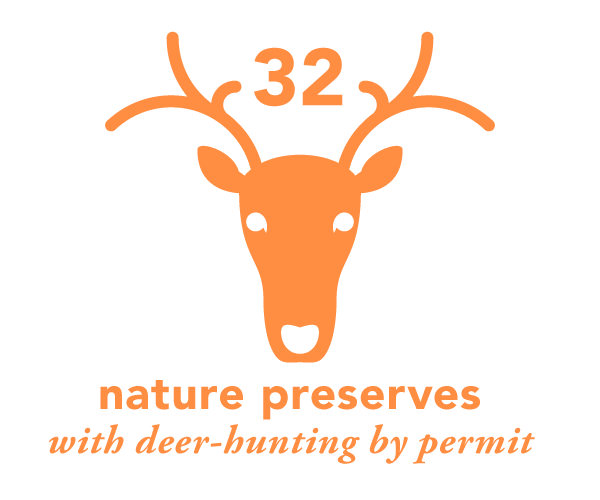 32

nature preserves
with deer-hunting by permit