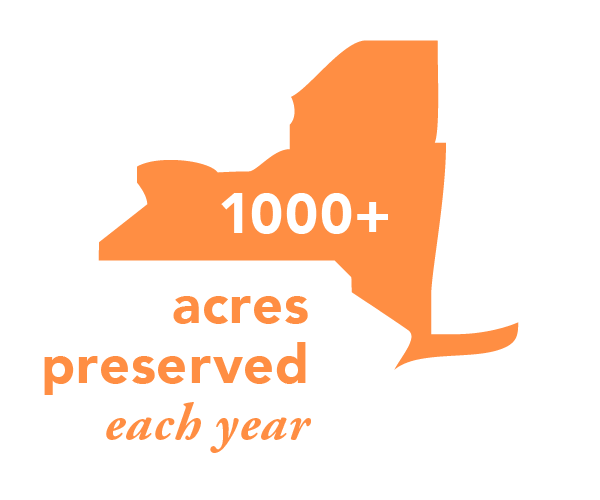 1000+

acres preserved each year